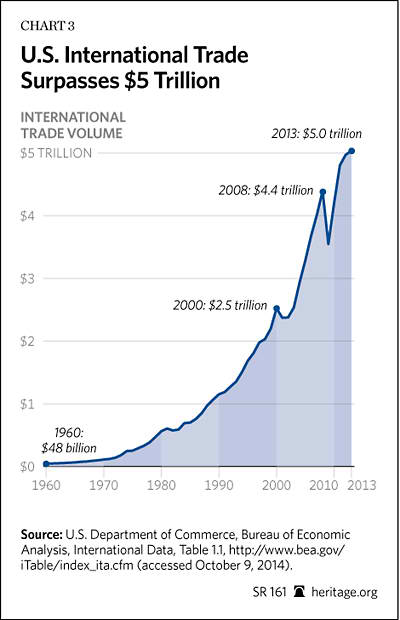 CHART 3

U.S. International Trade Surpasses $5 Trillion

INTERNATIONAL TRADE VOLUME

$5 TRILLION

$4

$3

$2

$1

$0

2013: $5.0 trillion

2008: $4.4 trillion

2000: $2.5 trillion

1960: $48 billion

1960 1970 1980 1990 2000 2010 2013

**Source:** U.S. Department of Commerce, Bureau of Economic Analysis, International Data, Table 1.1, http://www.bea.gov/iTable/index_ita.cfm (accessed October 9, 2014).

SR 161 heritage.org